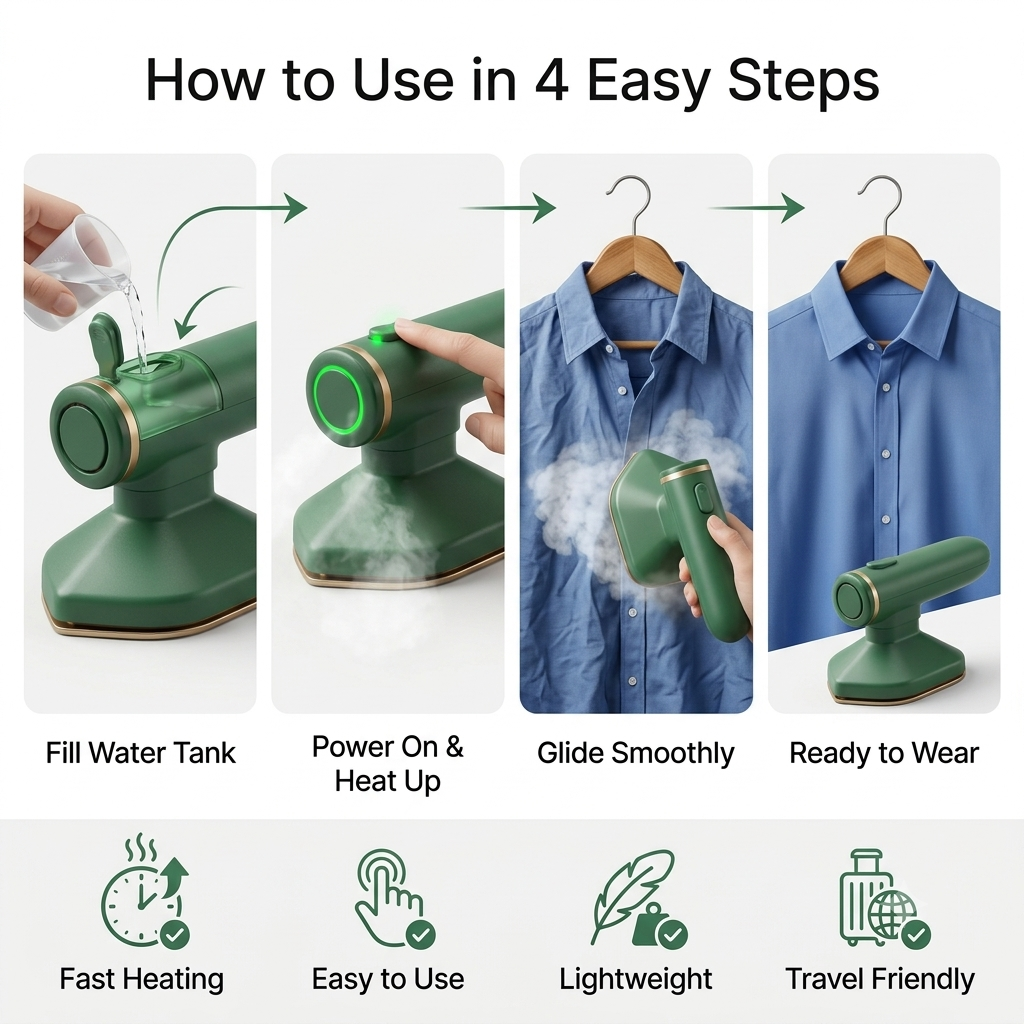 How to Use in 4 Easy Steps

Fill Water Tank

Power On & Heat Up

Glide Smoothly

Ready to Wear

Fast Heating

Easy to Use

Lightweight

Travel Friendly